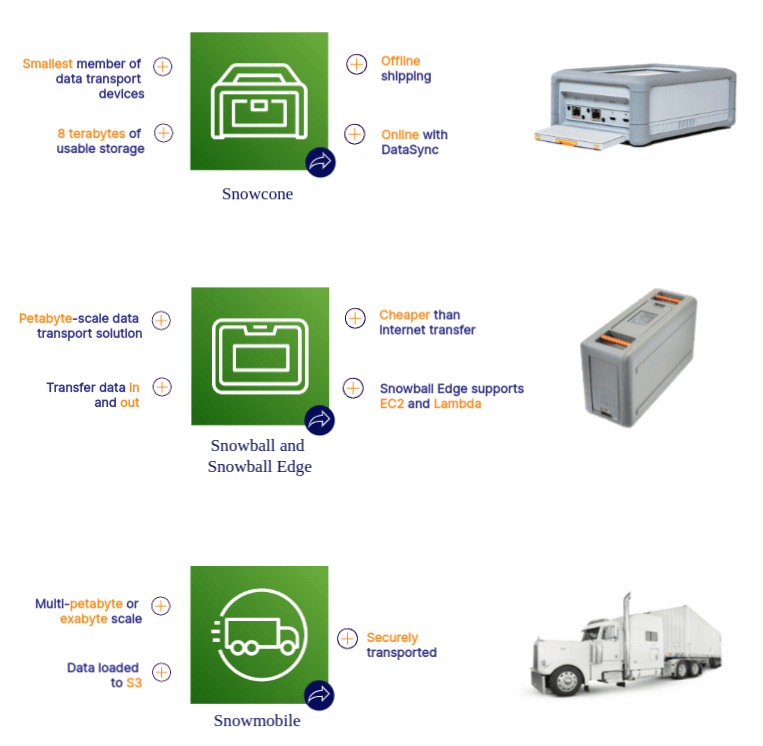 Smallest member of data transport devices

8 terabytes of usable storage

Offline shipping

Online with DataSync

Snowcone

Petabyte-scale data transport solution

Transfer data in and out

Cheaper than internet transfer

Snowball Edge supports EC2 and Lambda

Snowball and Snowball Edge

Multi-petabyte or exabyte scale

Data loaded to S3

Securely transported

Snowmobile